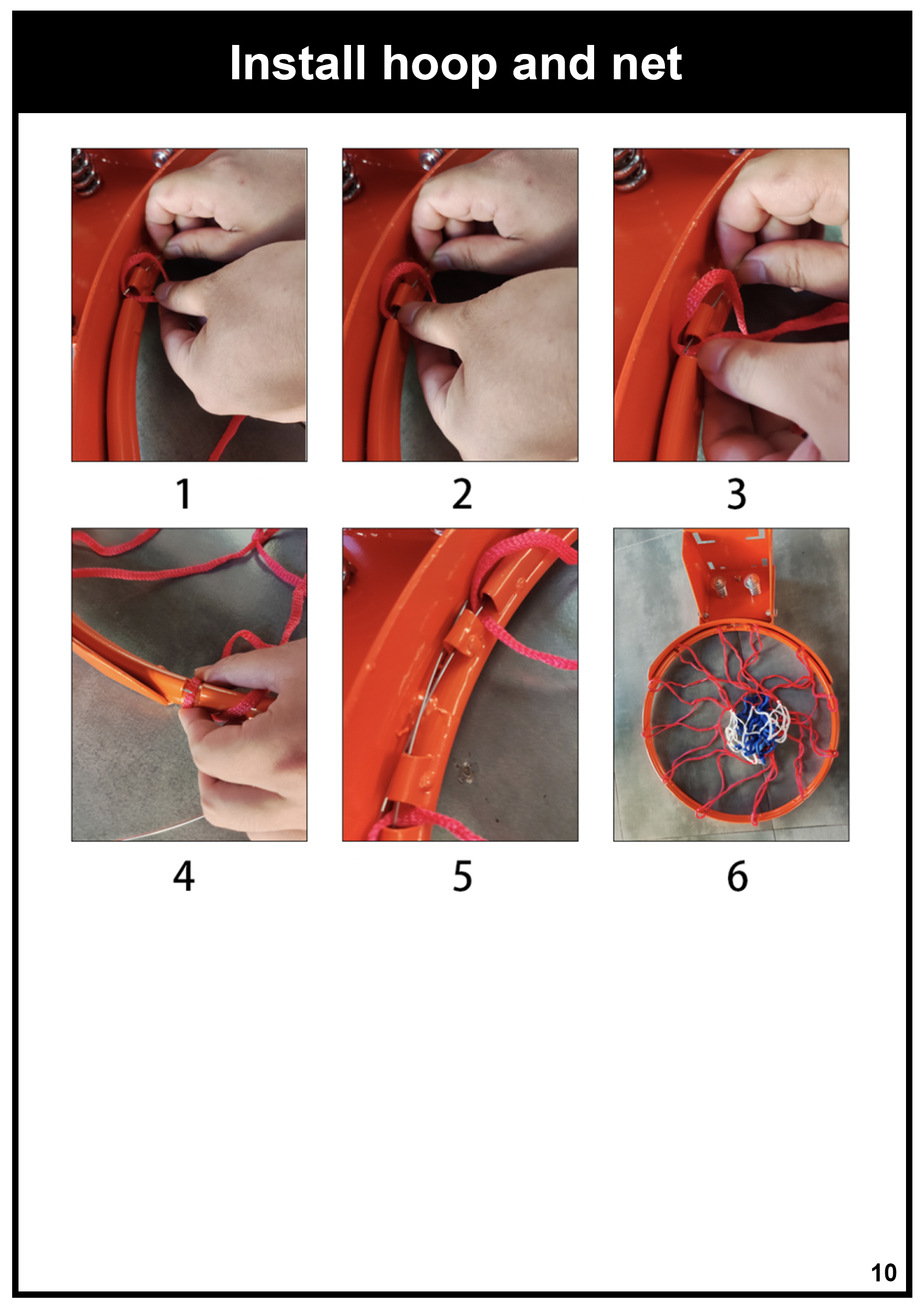 Install hoop and net

1

2

3

4

5

6

10